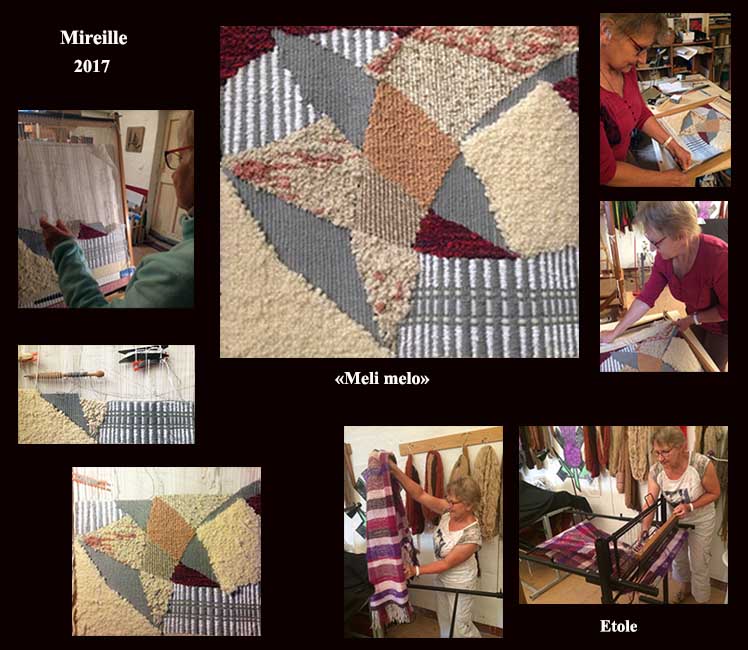 Mireille
2017

«Meli melo»

Etole